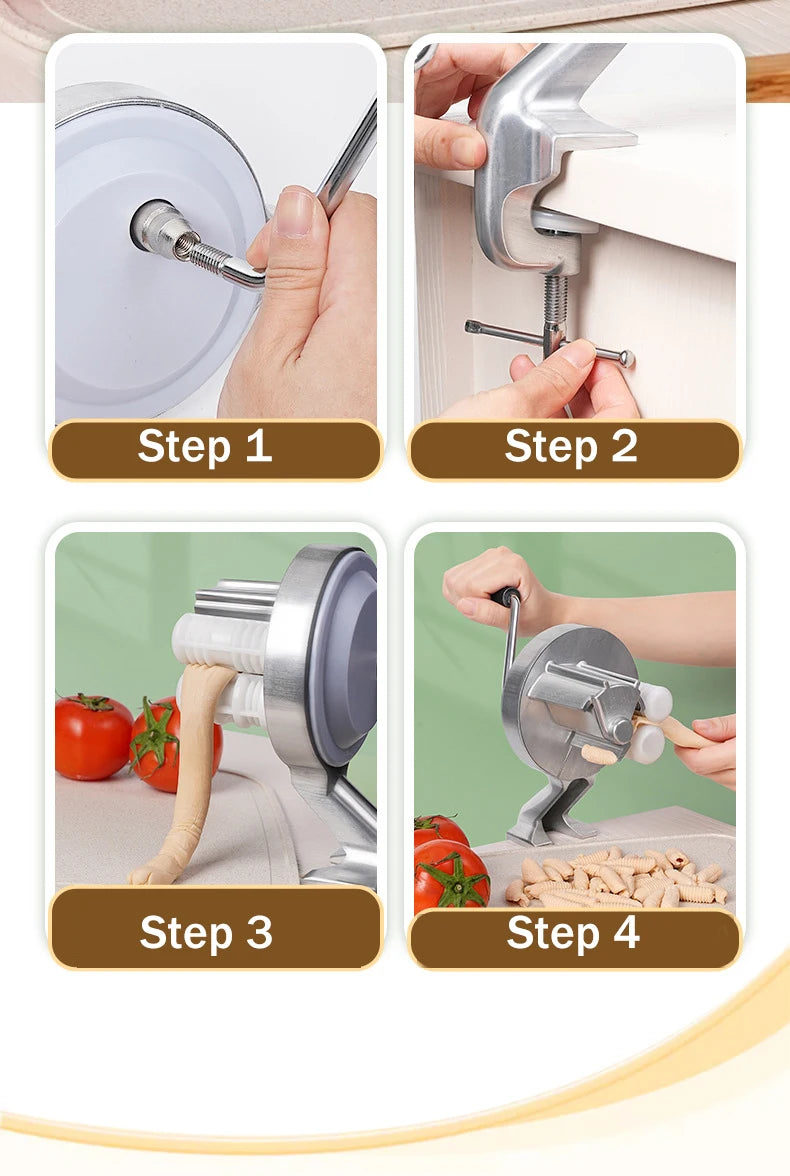 Step 1

Step 2

Step 3

Step 4