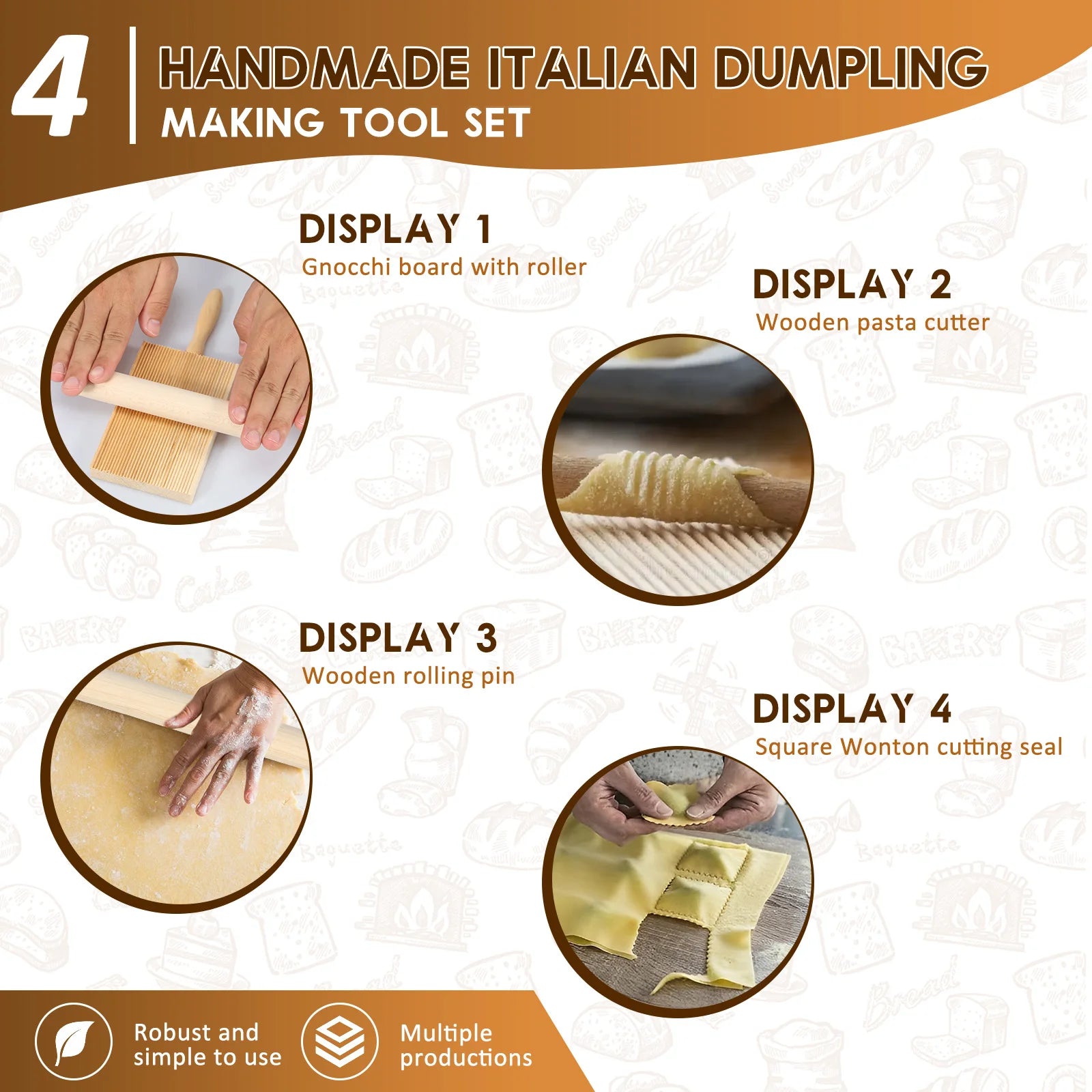 4 HANDMADE ITALIAN DUMPLING MAKING TOOL SET

DISPLAY 1
Gnocchi board with roller

DISPLAY 2
Wooden pasta cutter

DISPLAY 3
Wooden rolling pin

DISPLAY 4
Square Wonton cutting seal

Robust and simple to use

Multiple productions