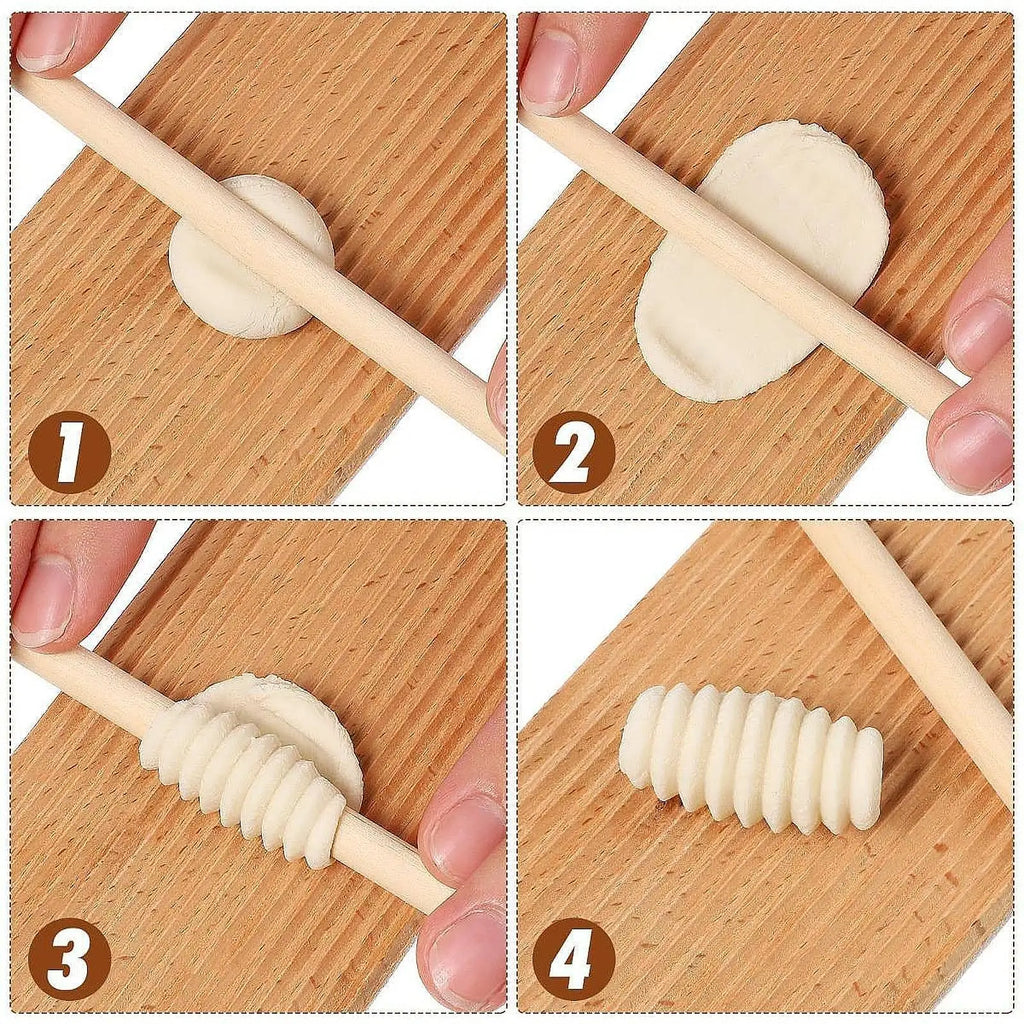 1

2

3

4