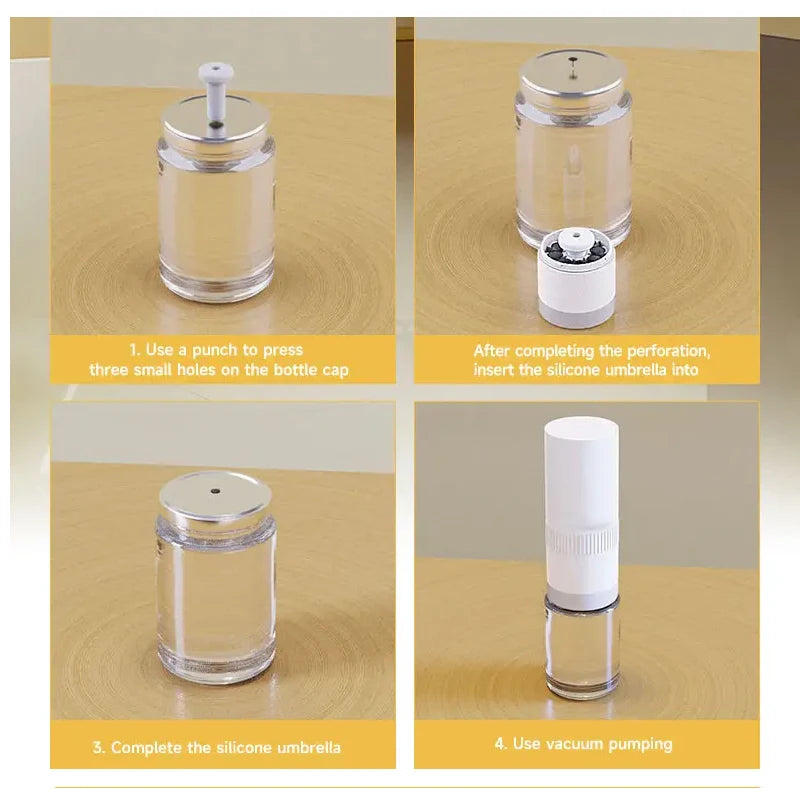 1. Use a punch to press three small holes on the bottle cap

After completing the perforation, insert the silicone umbrella into

3. Complete the silicone umbrella

4. Use vacuum pumping