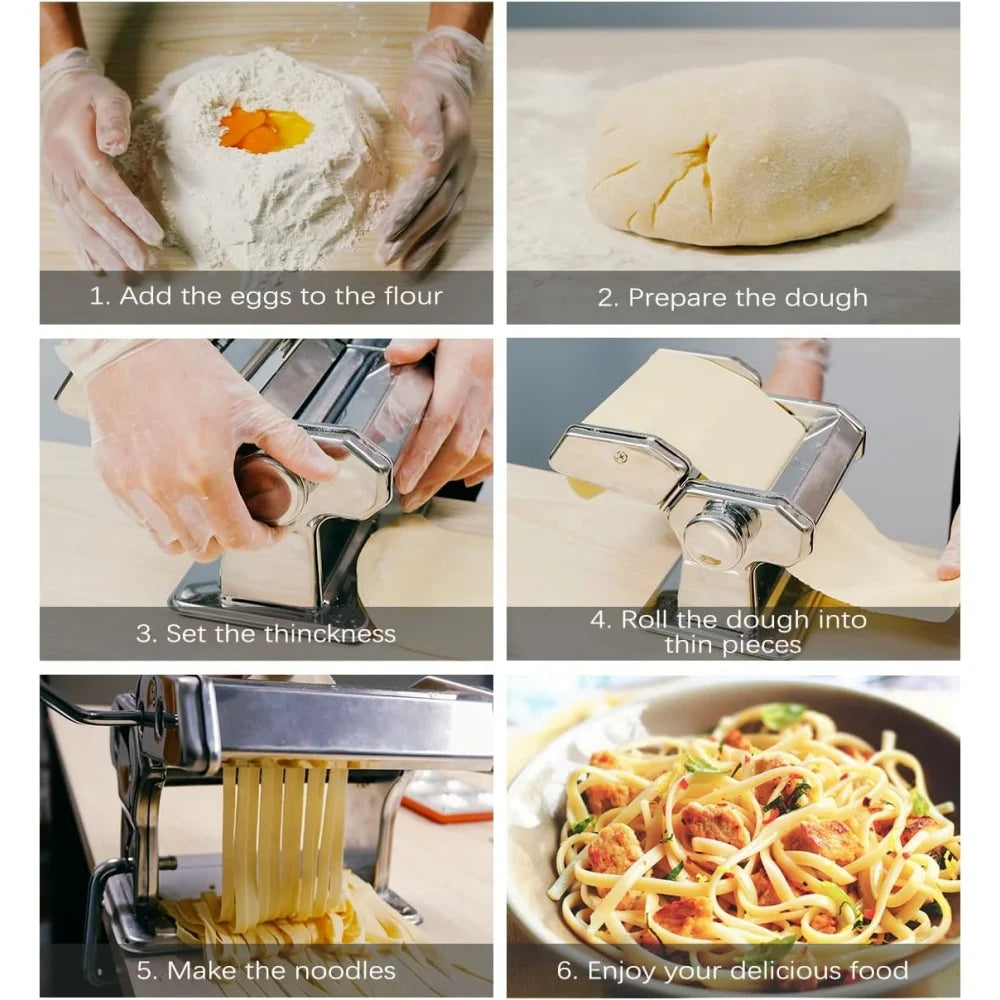 1. Add the eggs to the flour

2. Prepare the dough

3. Set the thinckness

4. Roll the dough into thin pieces

5. Make the noodles

6. Enjoy your delicious food